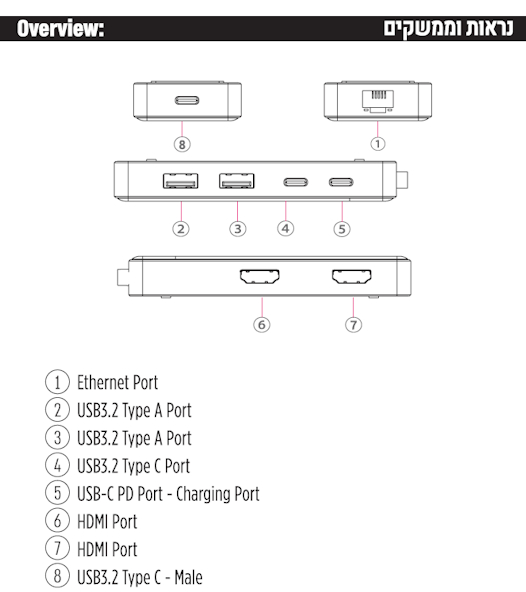 Overview:

נראות וממשקים

8

1

2

3

4

5

6

7

1 Ethernet Port
2 USB3.2 Type A Port
3 USB3.2 Type A Port
4 USB3.2 Type C Port
5 USB-C PD Port - Charging Port
6 HDMI Port
7 HDMI Port
8 USB3.2 Type C - Male