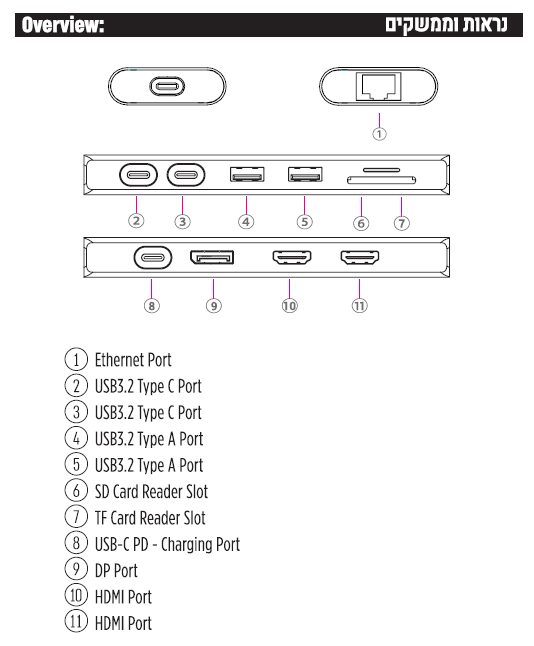 Overview:
נראות וממשקים

1

2 3 4 5 6 7

8 9 10 11

1 Ethernet Port
2 USB3.2 Type C Port
3 USB3.2 Type C Port
4 USB3.2 Type A Port
5 USB3.2 Type A Port
6 SD Card Reader Slot
7 TF Card Reader Slot
8 USB-C PD - Charging Port
9 DP Port
10 HDMI Port
11 HDMI Port